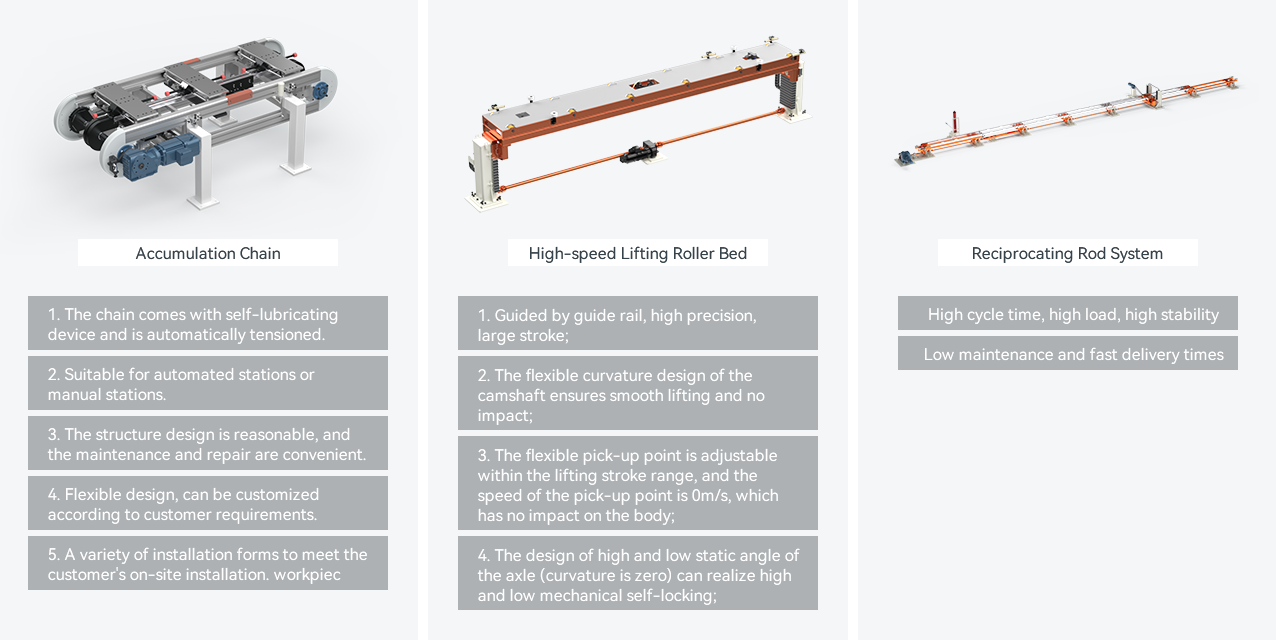 Accumulation Chain

1. The chain comes with self-lubricating device and is automatically tensioned.

2. Suitable for automated stations or manual stations.

3. The structure design is reasonable, and the maintenance and repair are convenient.

4. Flexible design, can be customized according to customer requirements.

5. A variety of installation forms to meet the customer's on-site installation. workpiec

High-speed Lifting Roller Bed

1. Guided by guide rail, high precision, large stroke;

2. The flexible curvature design of the camshaft ensures smooth lifting and no impact;

3. The flexible pick-up point is adjustable within the lifting stroke range, and the speed of the pick-up point is 0m/s, which has no impact on the body;

4. The design of high and low static angle of the axle (curvature is zero) can realize high and low mechanical self-locking;

Reciprocating Rod System

High cycle time, high load, high stability

Low maintenance and fast delivery times